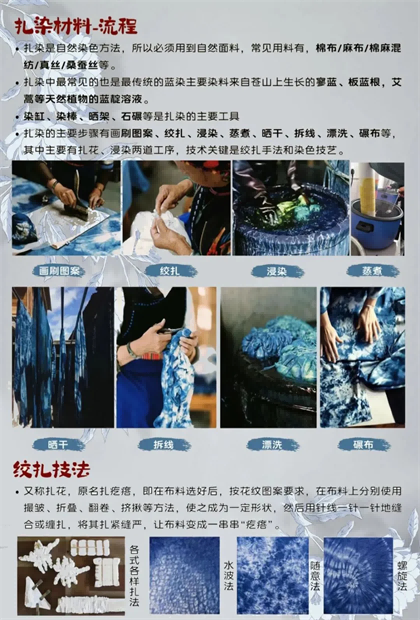 扎染材料-流程

• 扎染是自然染色方法，所以必须用到自然面料，常见用料有，棉布/麻布/棉麻混纺/真丝/桑蚕丝等。
• 扎染中最常见的也是最传统的蓝染主要染料来自苍山上生长的寥蓝、板蓝根，艾蒿等天然植物的蓝靛溶液。
• 染缸、染棒、晒架、石碾等是扎染的主要工具
• 扎染的主要步骤有画刷图案、绞扎、浸染、蒸煮、晒干、拆线、漂洗、碾布等，其中主要有扎花、浸染两道工序，技术关键是绞扎手法和染色技艺。

画刷图案
绞扎
浸染
蒸煮
晒干
拆线
漂洗
碾布

绞扎技法

• 又称扎花，原名扎疙瘩，即在布料选好后，按花纹图案要求，在布料上分别使用撮皱、折叠、翻卷、挤揪等方法，使之成为一定形状，然后用针线一针一针地缝合或缠扎，将其扎紧缝严，让布料变成一串串“疙瘩”。

各式各样扎法
水波法
随意法
螺旋法